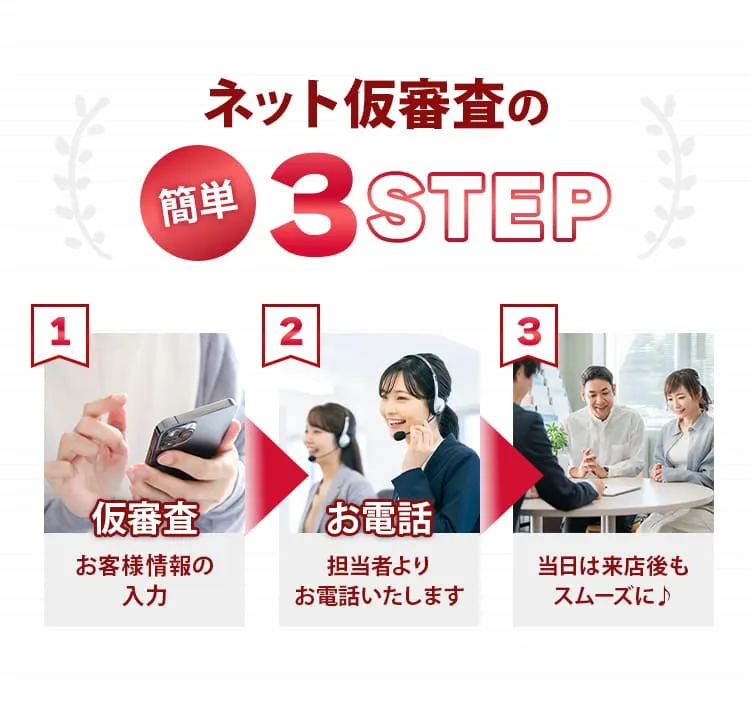 ネット仮審査の

簡単 3STEP

1

仮審査

お客様情報の入力

2

お電話

担当者よりお電話いたします

3

当日は来店後もスムーズに♪